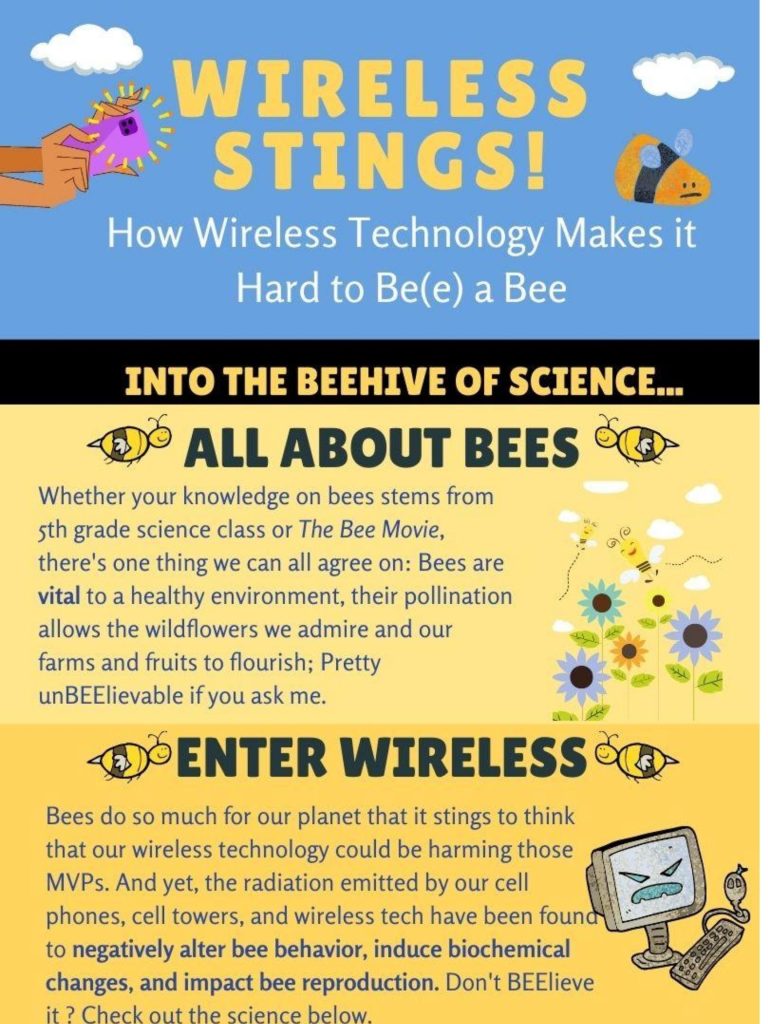 WIRELESS STINGS!

How Wireless Technology Makes it Hard to Be(e) a Bee

INTO THE BEEHIVE OF SCIENCE...

ALL ABOUT BEES

Whether your knowledge on bees stems from 5th grade science class or The Bee Movie, there's one thing we can all agree on: Bees are vital to a healthy environment, their pollination allows the wildflowers we admire and our farms and fruits to flourish; Pretty unBEElievable if you ask me.

ENTER WIRELESS

Bees do so much for our planet that it stings to think that our wireless technology could be harming those MVPs. And yet, the radiation emitted by our cell phones, cell towers, and wireless tech have been found to negatively alter bee behavior, induce biochemical changes, and impact bee reproduction. Don't BEElieve it ? Check out the science below.